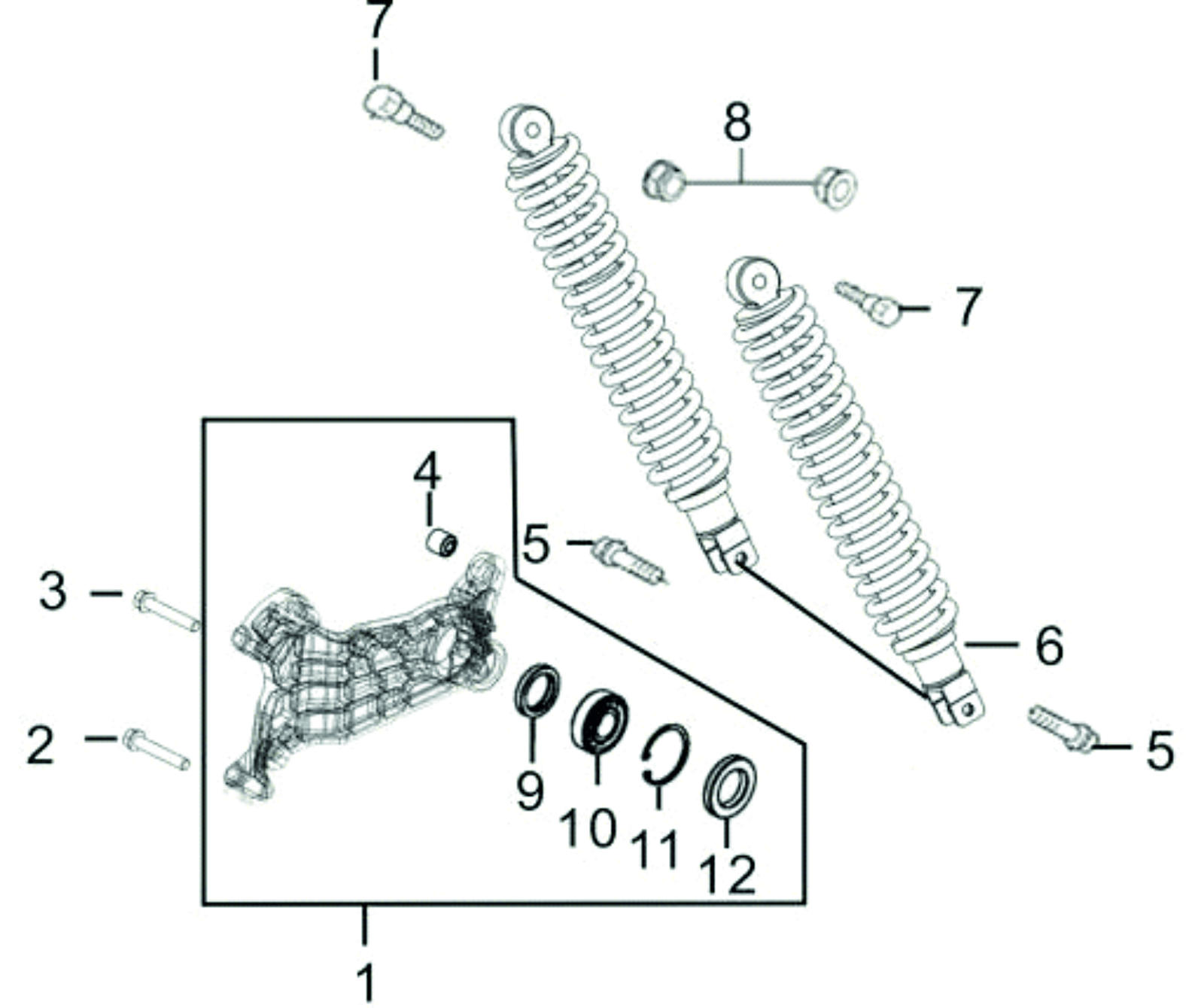 7
8
7
4
5
3
6
2
5
9
10
11
12
1